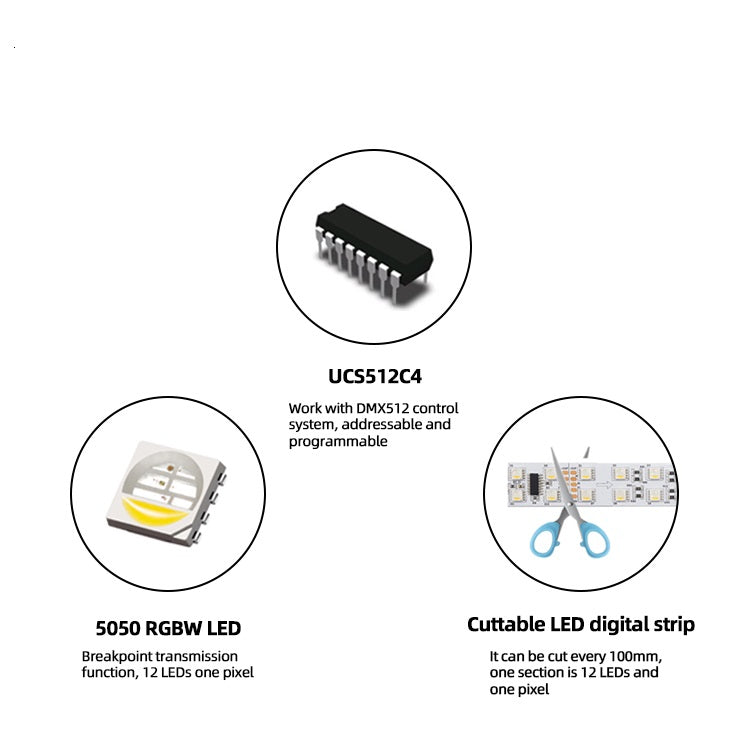 UCS512C4

Work with DMX512 control system, addressable and programmable

5050 RGBW LED

Breakpoint transmission function, 12 LEDs one pixel

Cuttable LED digital strip

It can be cut every 100mm, one section is 12 LEDs and one pixel