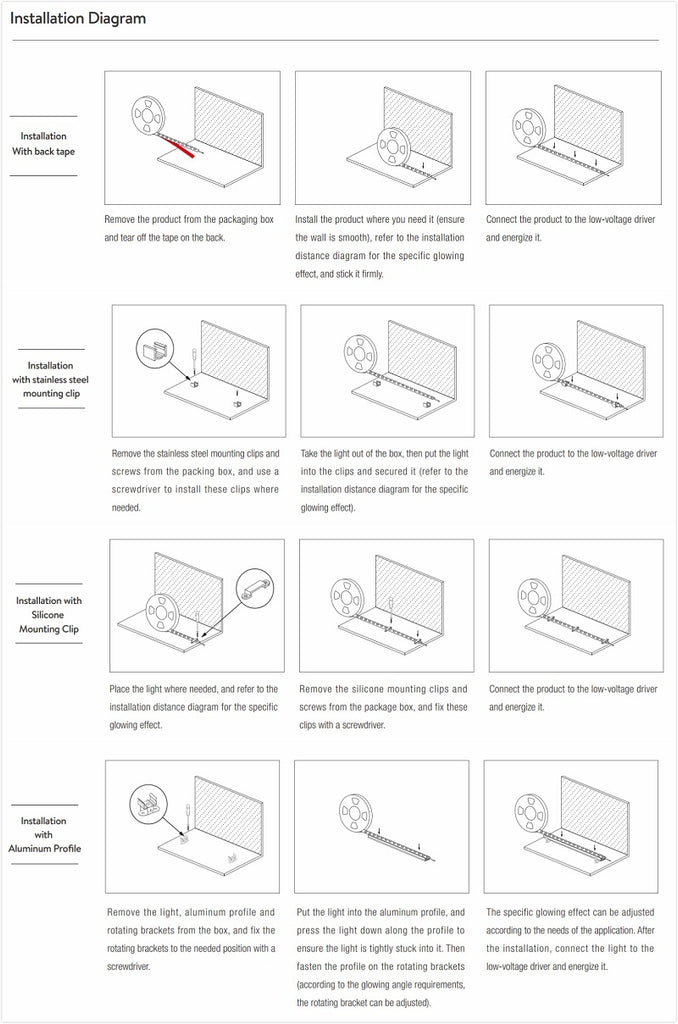 Installation Diagram

Installation With back tape

Remove the product from the packaging box and tear off the tape on the back.

Install the product where you need it (ensure the wall is smooth), refer to the installation distance diagram for the specific glowing effect, and stick it firmly.

Connect the product to the low-voltage driver and energize it.

Installation with stainless steel mounting clip

Remove the stainless steel mounting clips and screws from the packing box, and use a screwdriver to install these clips where needed.

Take the light out of the box, then put the light into the clips and secured it (refer to the installation distance diagram for the specific glowing effect).

Connect the product to the low-voltage driver and energize it.

Installation with Silicone Mounting Clip

Place the light where needed, and refer to the installation distance diagram for the specific glowing effect.

Remove the silicone mounting clips and screws from the package box, and fix these clips with a screwdriver.

Connect the product to the low-voltage driver and energize it.

Installation with Aluminum Profile

Remove the light, aluminum profile and rotating brackets from the box, and fix the rotating brackets to the needed position with a screwdriver.

Put the light into the aluminum profile, and press the light down along the profile to ensure the light is tightly stuck into it. Then fasten the profile on the rotating brackets (according to the glowing angle requirements, the rotating bracket can be adjusted).

The specific glowing effect can be adjusted according to the needs of the application. After the installation, connect the light to the low-voltage driver and energize it.