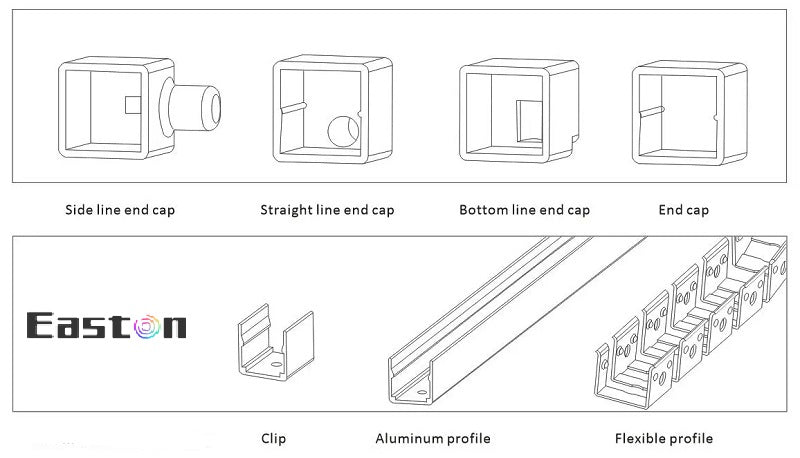 Side line end cap

Straight line end cap

Bottom line end cap

End cap

Easton

Clip

Aluminum profile

Flexible profile