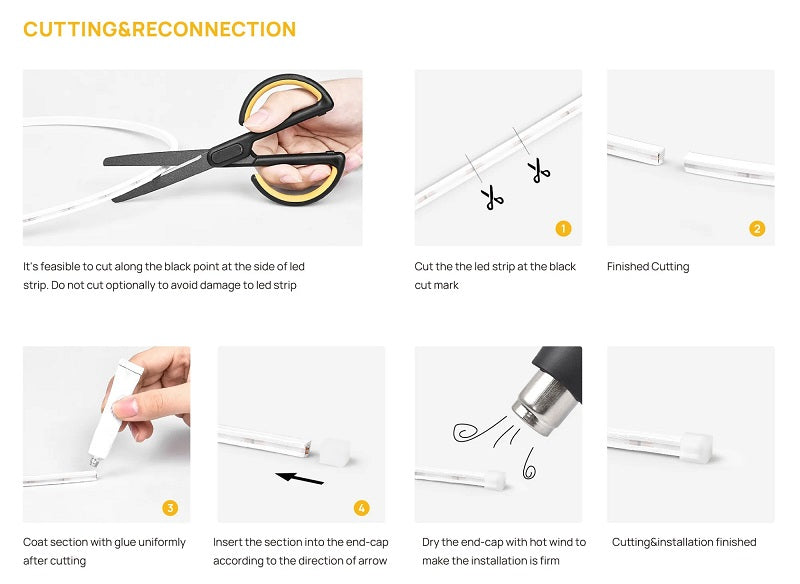 CUTTING&RECONNECTION

It's feasible to cut along the black point at the side of led strip. Do not cut optionally to avoid damage to led strip

1

Cut the the led strip at the black cut mark

2

Finished Cutting

3

Coat section with glue uniformly after cutting

4

Insert the section into the end-cap according to the direction of arrow

Dry the end-cap with hot wind to make the installation is firm

Cutting&installation finished