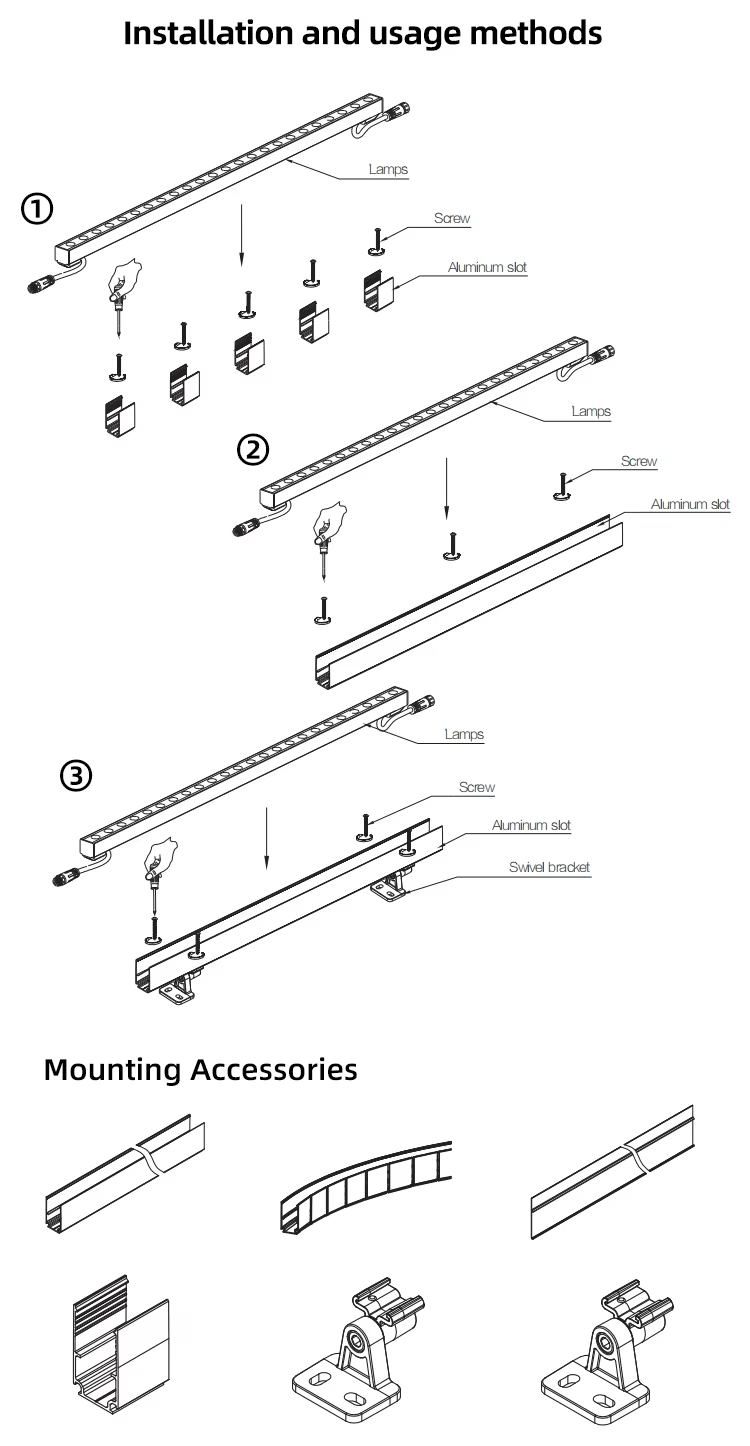 Installation and usage methods

①

Lamps

Screw

Aluminum slot

②

Lamps

Screw

Aluminum slot

③

Lamps

Screw

Aluminum slot

Swivel bracket

Mounting Accessories