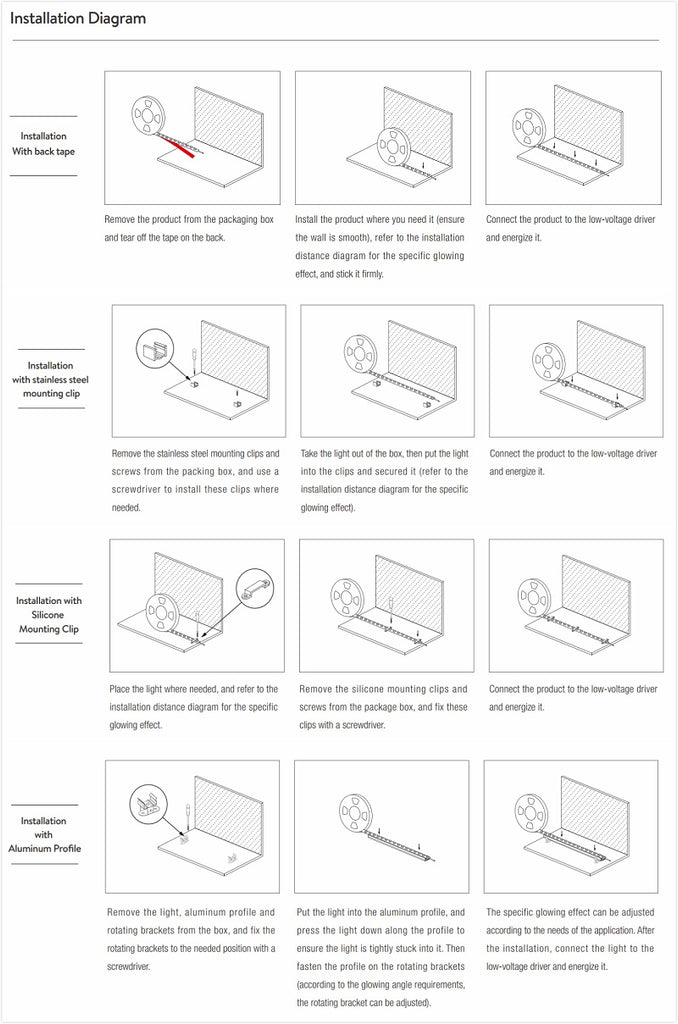 Installation Diagram

Installation With back tape

Remove the product from the packaging box and tear off the tape on the back.

Install the product where you need it (ensure the wall is smooth), refer to the installation distance diagram for the specific glowing effect, and stick it firmly.

Connect the product to the low-voltage driver and energize it.

Installation with stainless steel mounting clip

Remove the stainless steel mounting clips and screws from the packing box, and use a screwdriver to install these clips where needed.

Take the light out of the box, then put the light into the clips and secured it (refer to the installation distance diagram for the specific glowing effect).

Connect the product to the low-voltage driver and energize it.

Installation with Silicone Mounting Clip

Place the light where needed, and refer to the installation distance diagram for the specific glowing effect.

Remove the silicone mounting clips and screws from the package box, and fix these clips with a screwdriver.

Connect the product to the low-voltage driver and energize it.

Installation with Aluminum Profile

Remove the light, aluminum profile and rotating brackets from the box, and fix the rotating brackets to the needed position with a screwdriver.

Put the light into the aluminum profile, and press the light down along the profile to ensure the light is tightly stuck into it. Then fasten the profile on the rotating brackets (according to the glowing angle requirements, the rotating bracket can be adjusted).

The specific glowing effect can be adjusted according to the needs of the application. After the installation, connect the light to the low-voltage driver and energize it.