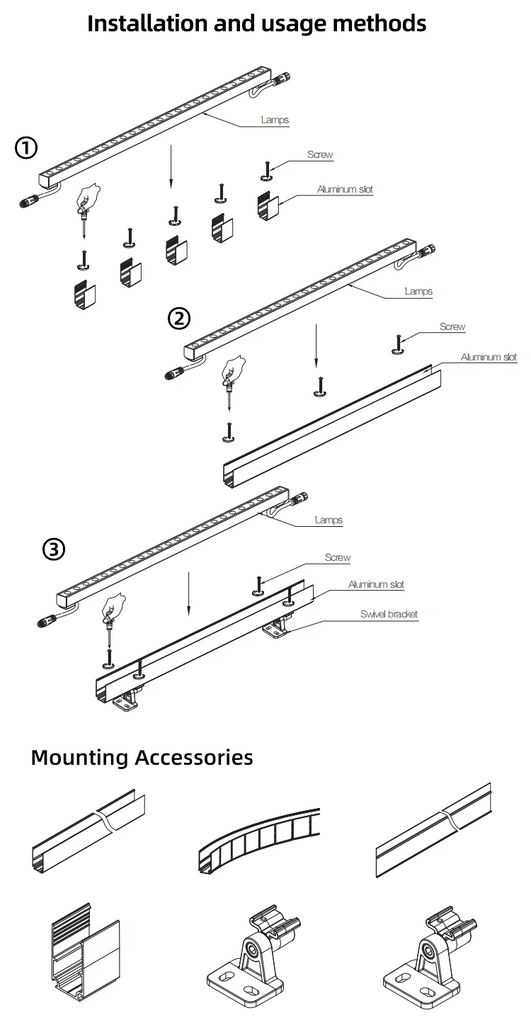 Installation and usage methods

①

Lamps

Screw

Aluminum slot

②

Lamps

Screw

Aluminum slot

③

Lamps

Screw

Aluminum slot

Swivel bracket

Mounting Accessories