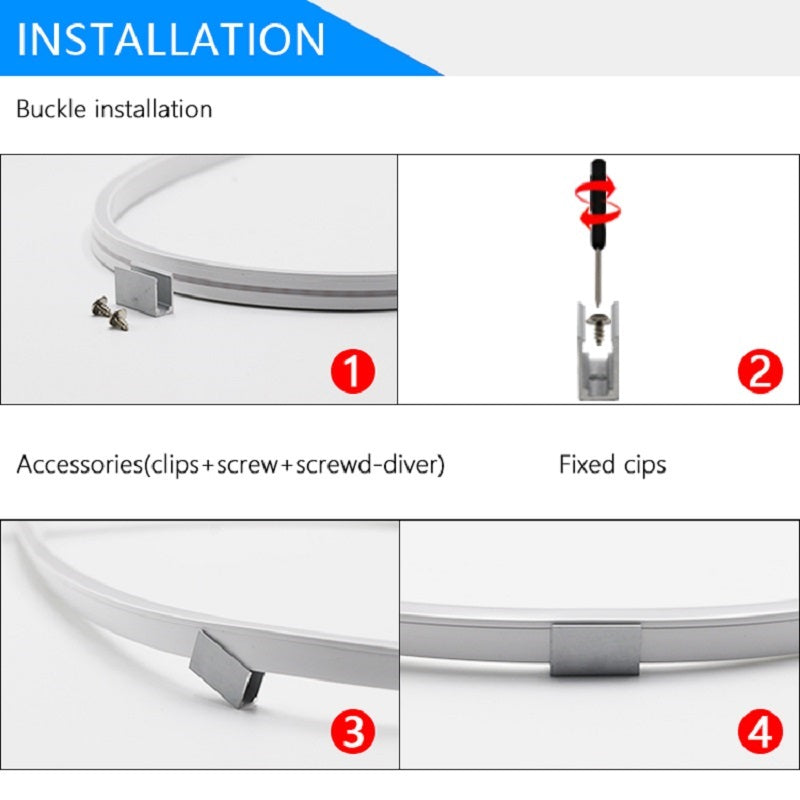 INSTALLATION

Buckle installation

1

2

Accessories(clips+screw+screwd-diver)

Fixed cips

3

4