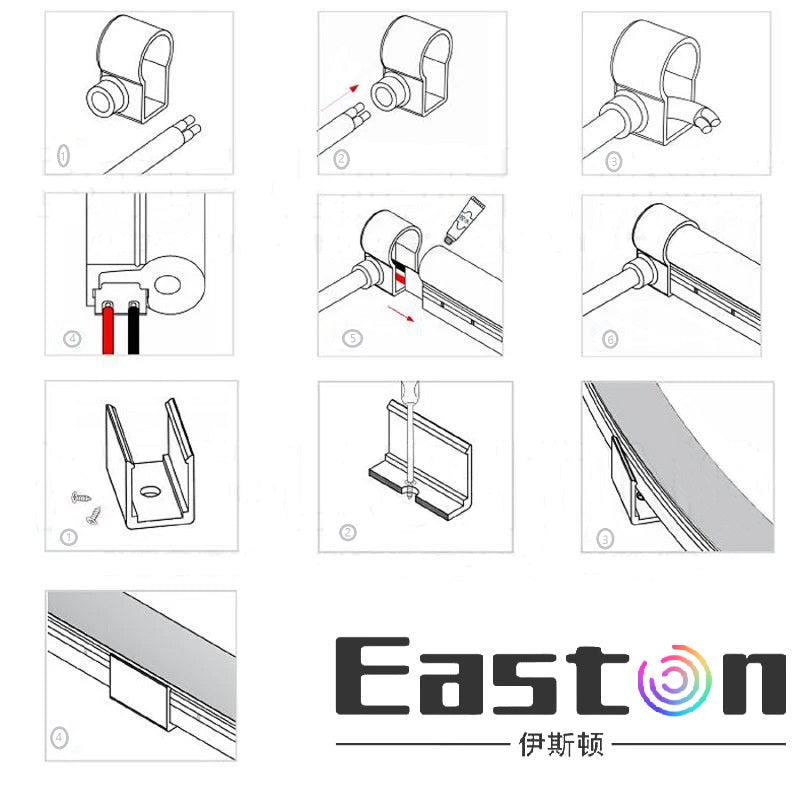 ①

②

③

④

⑤

⑥

①

②

③

④

Easton
伊斯顿