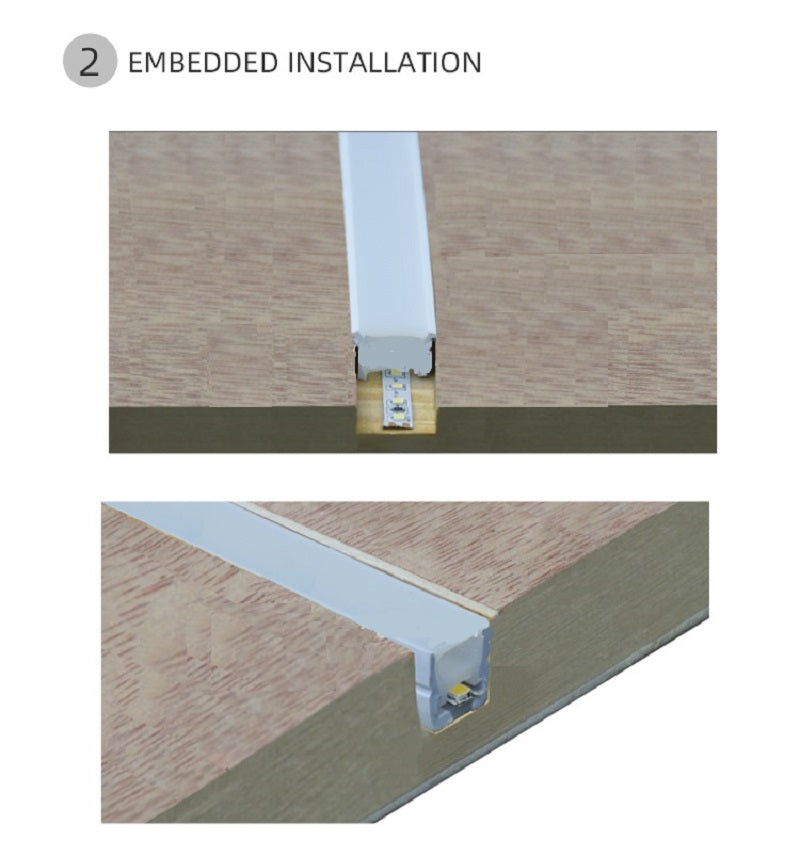 2 EMBEDDED INSTALLATION