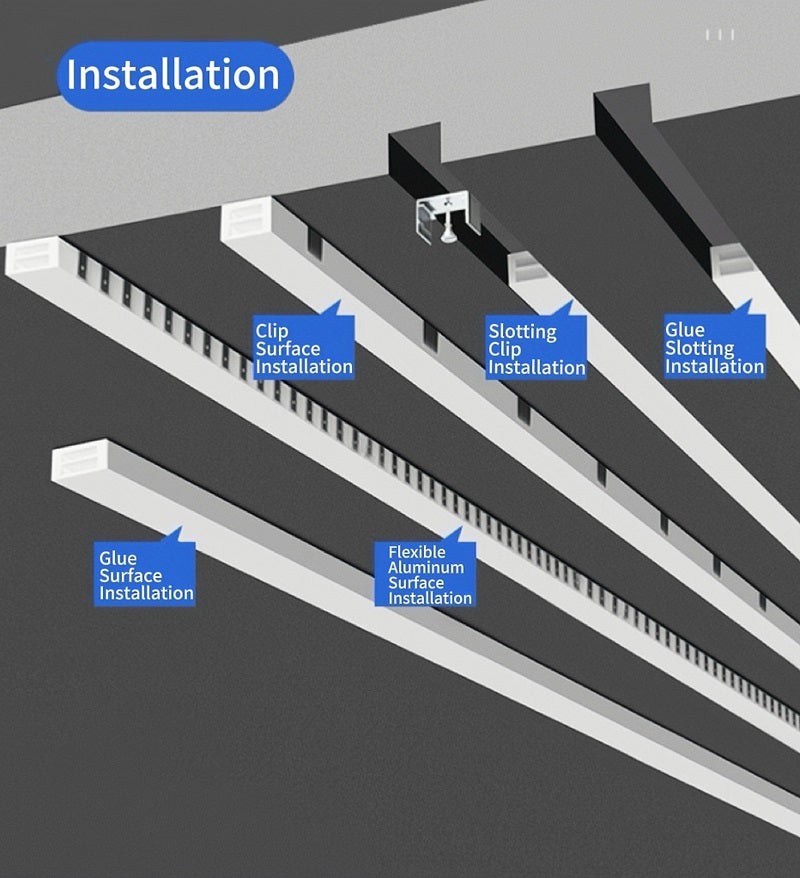 Installation

Clip Surface Installation

Slotting Clip Installation

Glue Slotting Installation

Glue Surface Installation

Flexible Aluminum Surface Installation