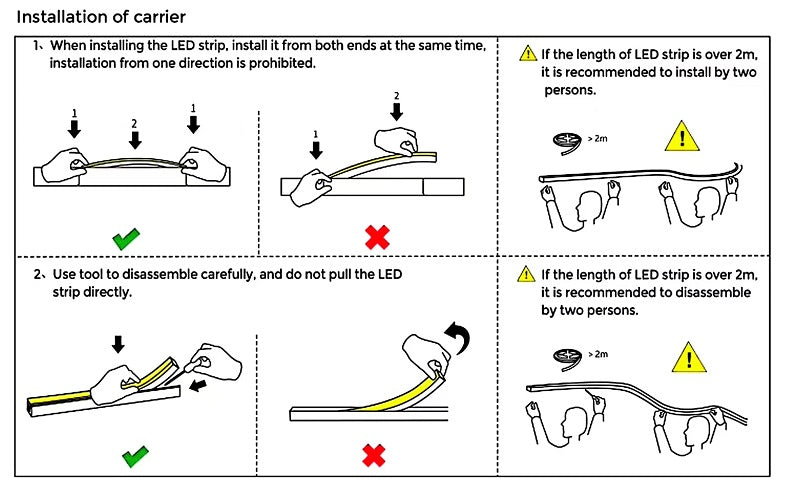 Installation of carrier

1、When installing the LED strip, install it from both ends at the same time, installation from one direction is prohibited.

1 2 1

1 2

If the length of LED strip is over 2m, it is recommended to install by two persons.

> 2m

2、Use tool to disassemble carefully, and do not pull the LED strip directly.

If the length of LED strip is over 2m, it is recommended to disassemble by two persons.

> 2m