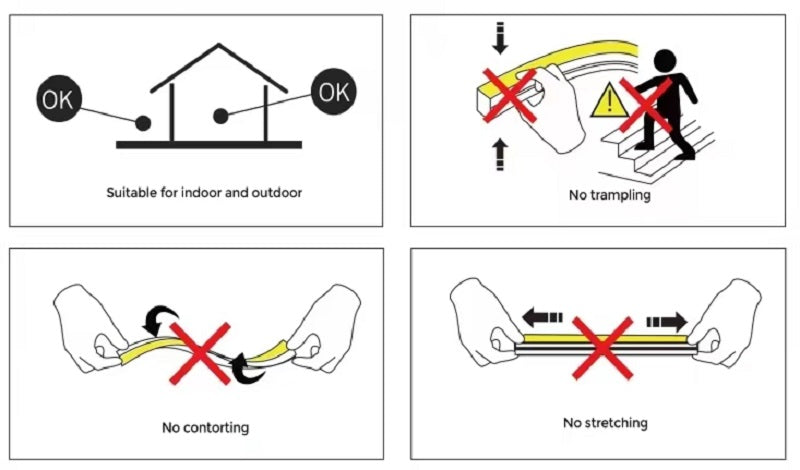 OK

OK

Suitable for indoor and outdoor

No trampling

No contorting

No stretching