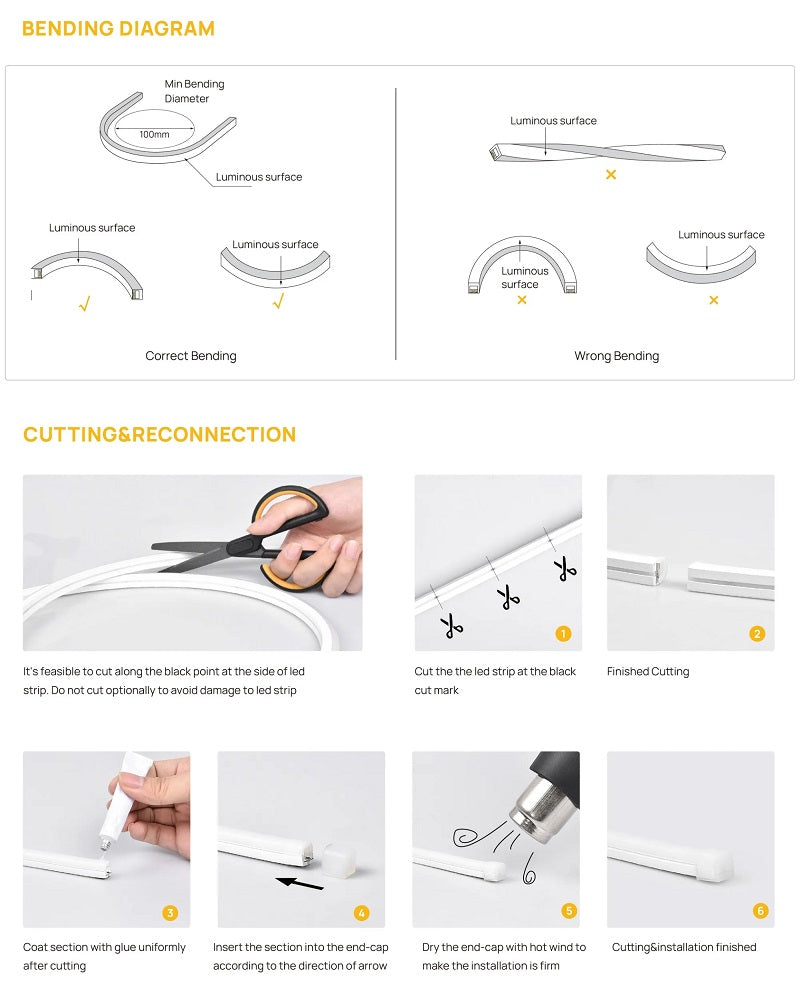 BENDING DIAGRAM

Min Bending Diameter

100mm

Luminous surface

Luminous surface

√

Luminous surface

√

Correct Bending

Luminous surface

×

Luminous surface

×

Luminous surface

×

Wrong Bending

CUTTING&RECONNECTION

It's feasible to cut along the black point at the side of led strip. Do not cut optionally to avoid damage to led strip

1

Cut the the led strip at the black cut mark

2

Finished Cutting

3

Coat section with glue uniformly after cutting

4

Insert the section into the end-cap according to the direction of arrow

5

Dry the end-cap with hot wind to make the installation is firm

6

Cutting&installation finished